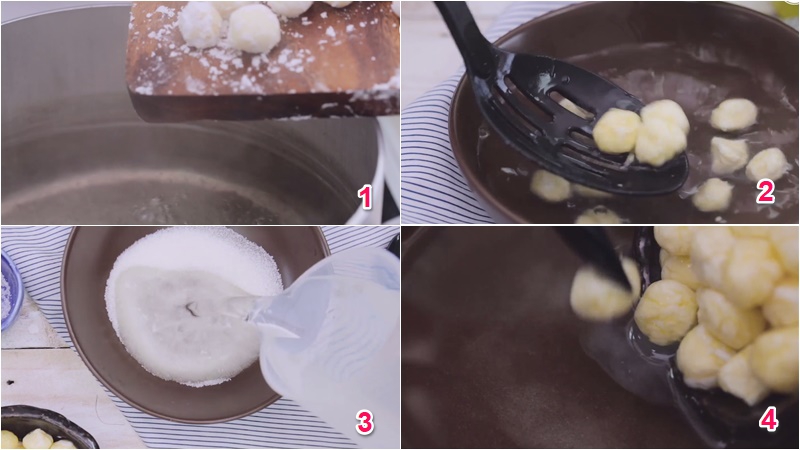 1
2
3
4